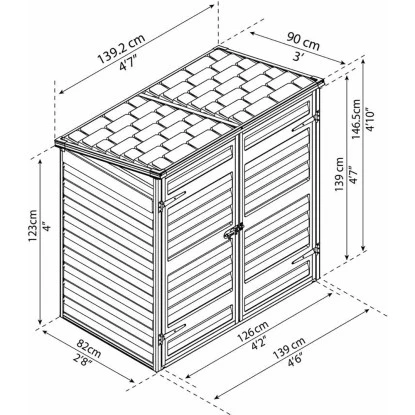 139.2 cm
4'7"

90 cm
3'

146.5cm
4'10"

139 cm
4'7"

123cm
4"

82cm
2'8"

126cm
4'2"

139 cm
4'6"