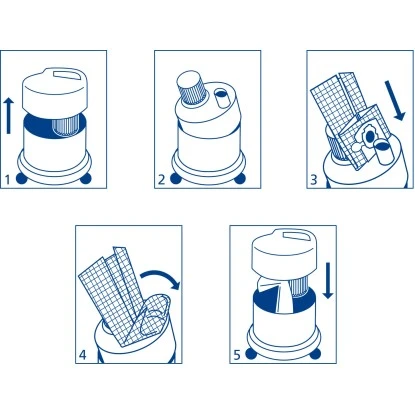 1

2

3

4

5